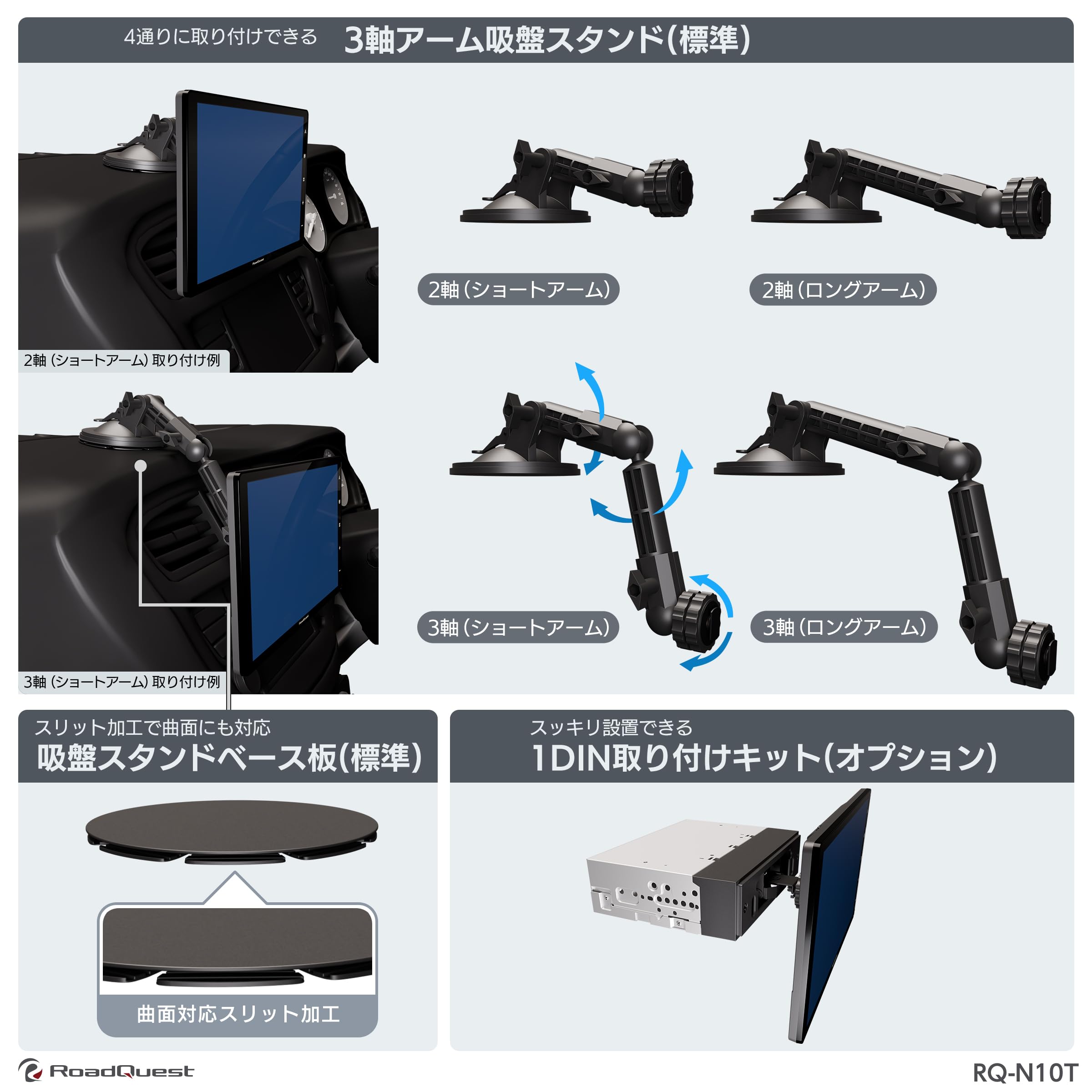 4通りに取り付けできる 3軸アーム吸盤スタンド(標準)

2軸(ショートアーム) 2軸(ロングアーム)

2軸(ショートアーム)取り付け例

3軸(ショートアーム) 3軸(ロングアーム)

3軸(ショートアーム)取り付け例

スリット加工で曲面にも対応
吸盤スタンドベース板(標準)

曲面対応スリット加工

スッキリ設置できる
1DIN取り付けキット(オプション)

RoadQuest

RQ-N10T